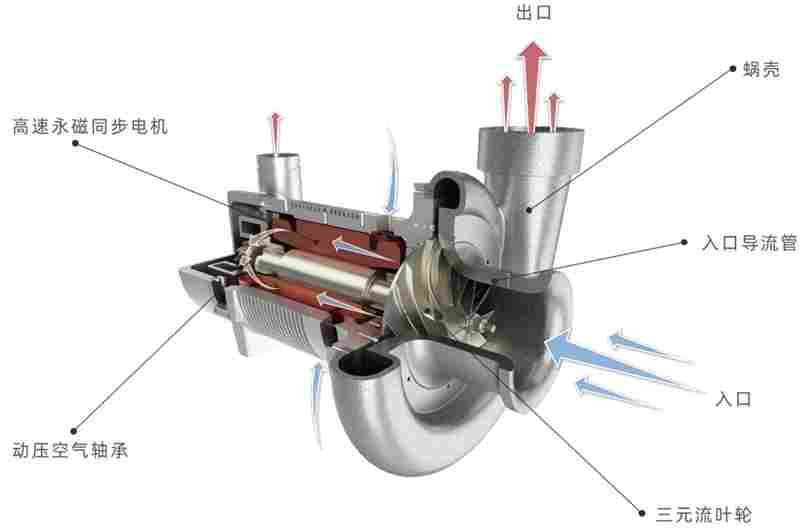 出口

蜗壳

高速永磁同步电机

入口导流管

入口

动压空气轴承

三元流叶轮